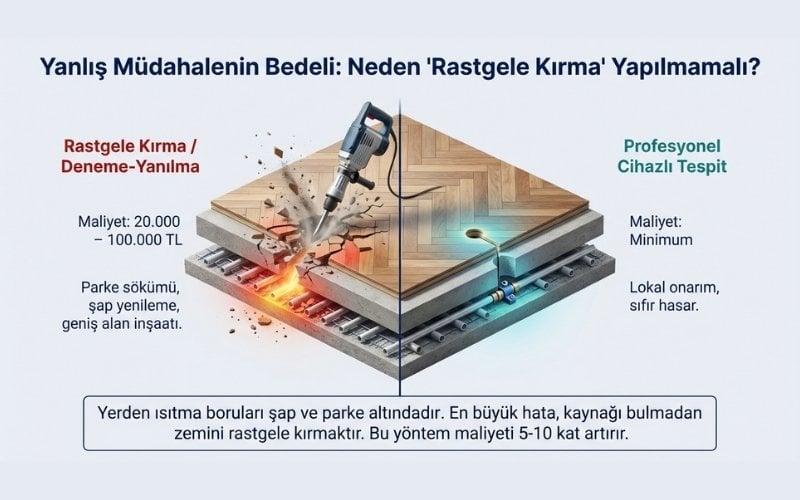 Yanlış Müdahalenin Bedeli: Neden 'Rastgele Kırma' Yapılmamalı?

Rastgele Kırma / Deneme-Yanılma

Maliyet: 20.000 – 100.000 TL

Parke sökümü, şap yenileme, geniş alan inşaatı.

Profesyonel Cihazlı Tespit

Maliyet: Minimum

Lokal onarım, sıfır hasar.

Yerden ısıtma boruları şap ve parke altındadır. En büyük hata, kaynağı bulmadan zemini rastgele kırmaktır. Bu yöntem maliyeti 5-10 kat artırır.